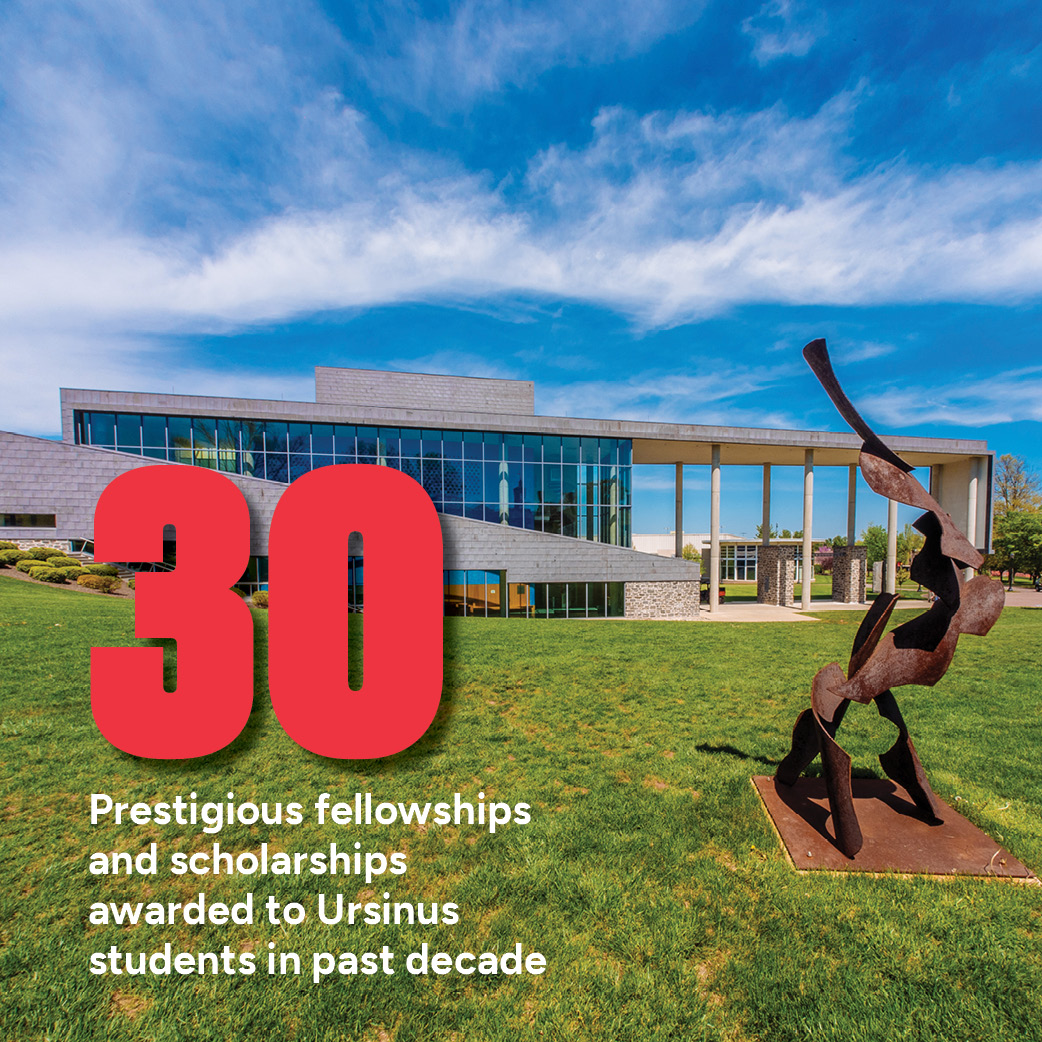 30

Prestigious fellowships and scholarships awarded to Ursinus students in past decade